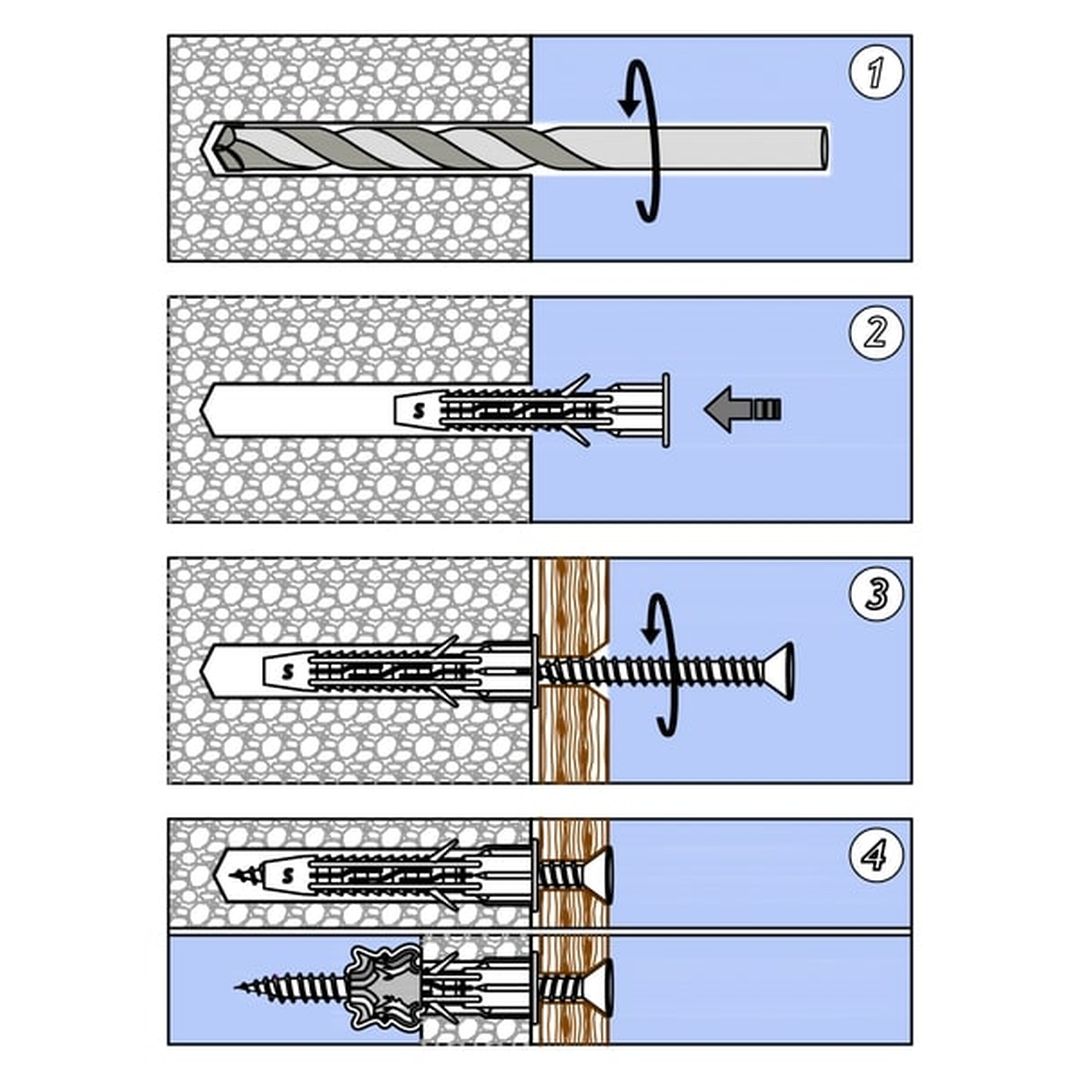 1

2

S

3

S

4

S